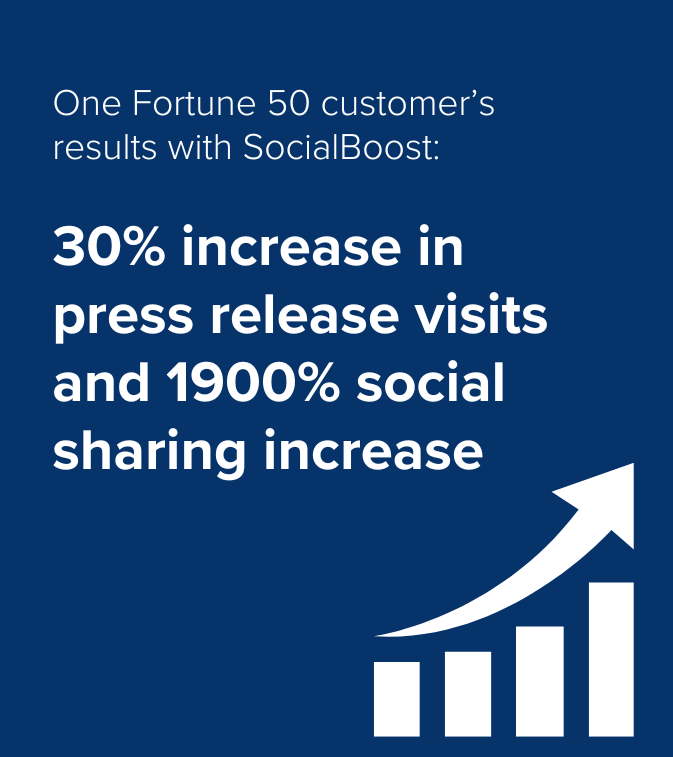 One Fortune 50 customer's results with SocialBoost:

30% increase in press release visits and 1900% social sharing increase